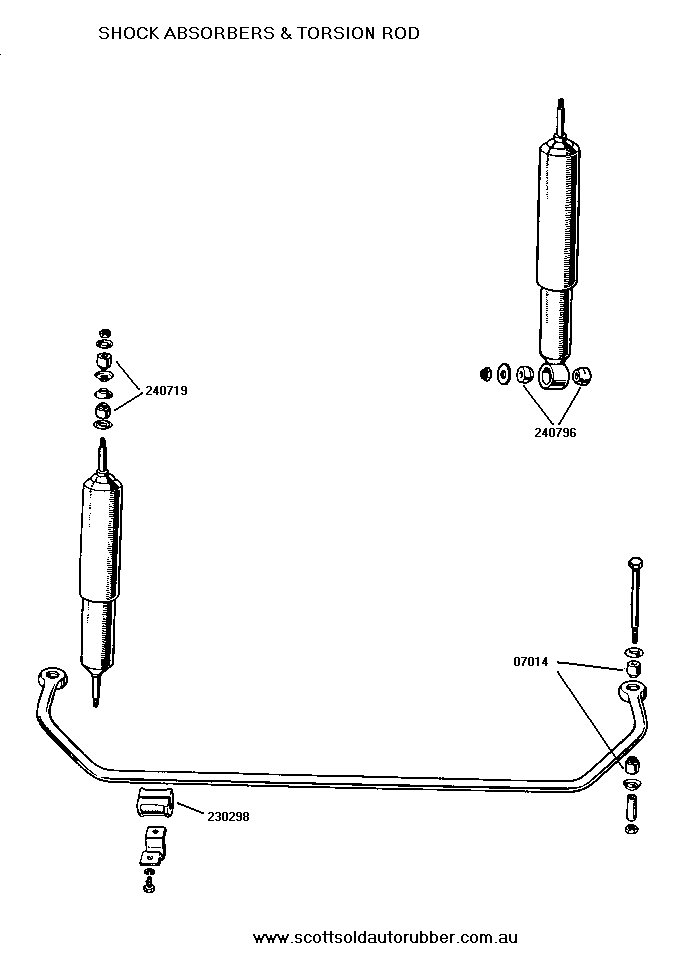 SHOCK ABSORBERS & TORSION ROD

240719

240796

07014

230298

www.scottsoldautorubber.com.au