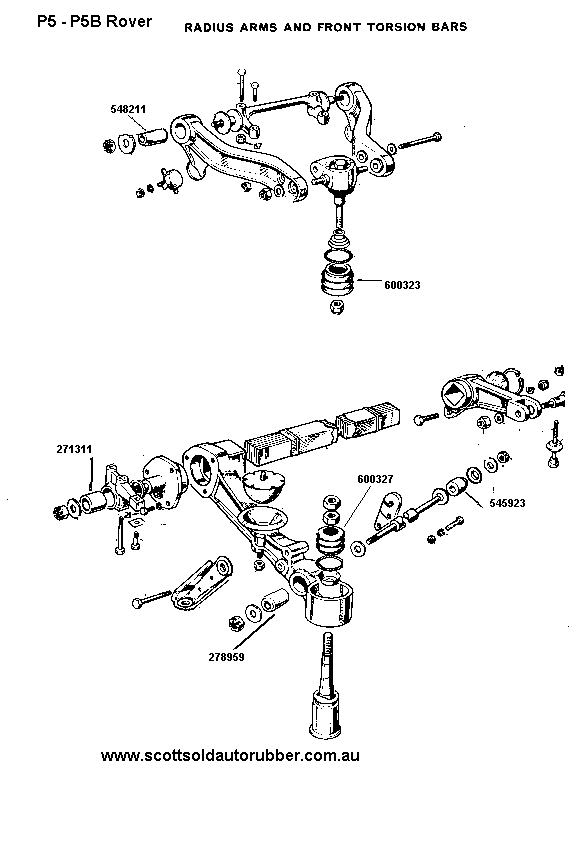 P5 - P5B Rover

RADIUS ARMS AND FRONT TORSION BARS

548211

600323

271311

600327

545923

278959

www.scottsoldautorubber.com.au