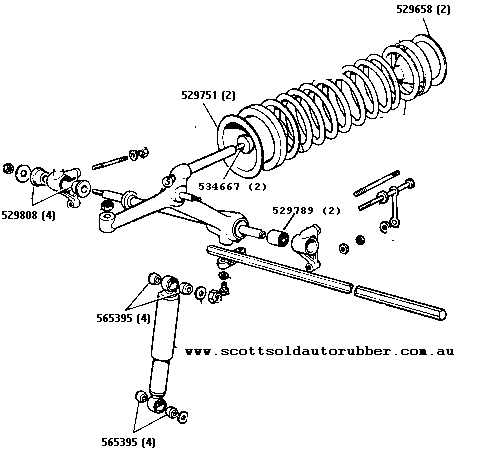 529658 (2)

529751 (2)

534667 (2)

529808 (4)

529789 (2)

565395 (4)

www.scottsoldautorubber.com.au

565395 (4)