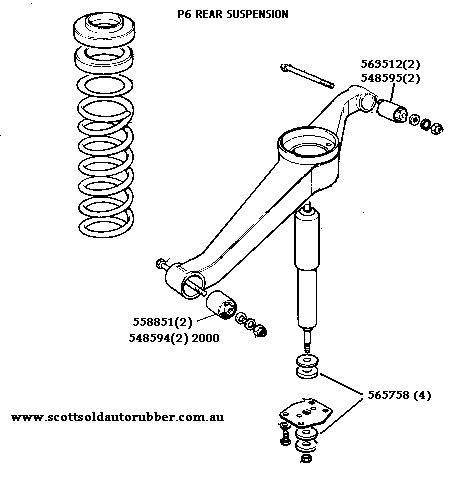 P6 REAR SUSPENSION

563512(2)
548595(2)

558851(2)
548594(2) 2000

565758 (4)

www.scottsoldautorubber.com.au