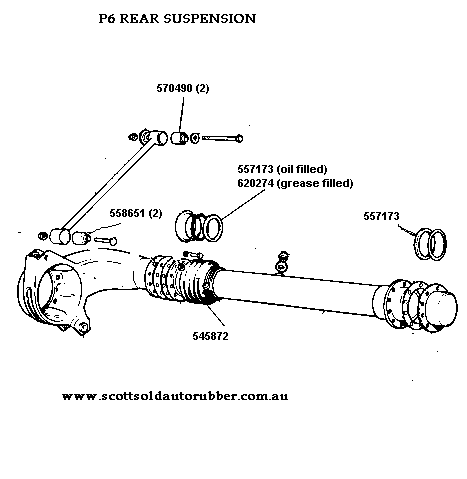 P6 REAR SUSPENSION

570490 (2)

557173 (oil filled)
620274 (grease filled)

558651 (2)

557173

545872

www.scottsoldautorubber.com.au