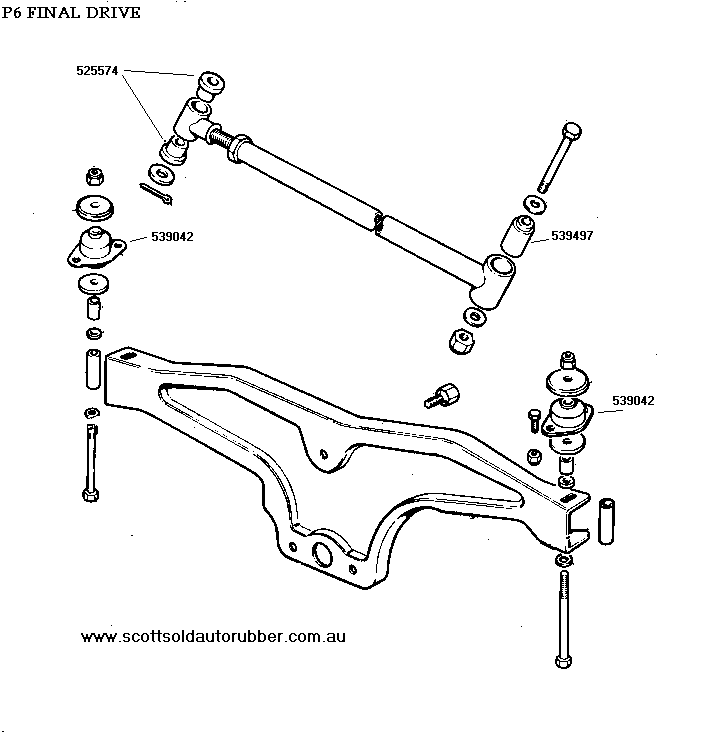 P6 FINAL DRIVE

525574

539042

539497

539042

www.scottsoldautorubber.com.au